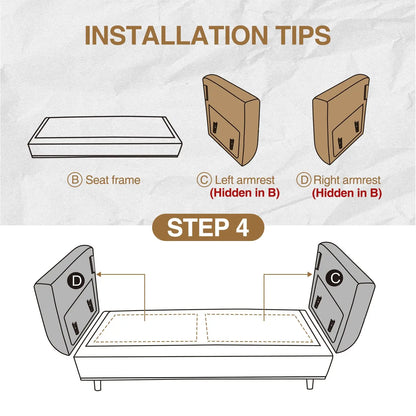 INSTALLATION TIPS

Ⓑ Seat frame

Ⓒ Left armrest
(Hidden in B)

Ⓓ Right armrest
(Hidden in B)

STEP 4

D

C